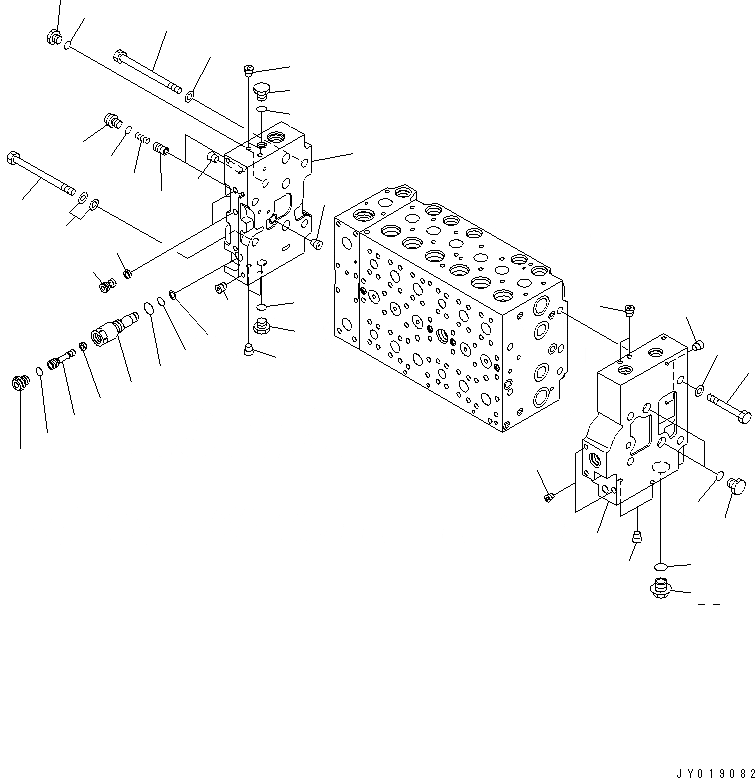 JY019082