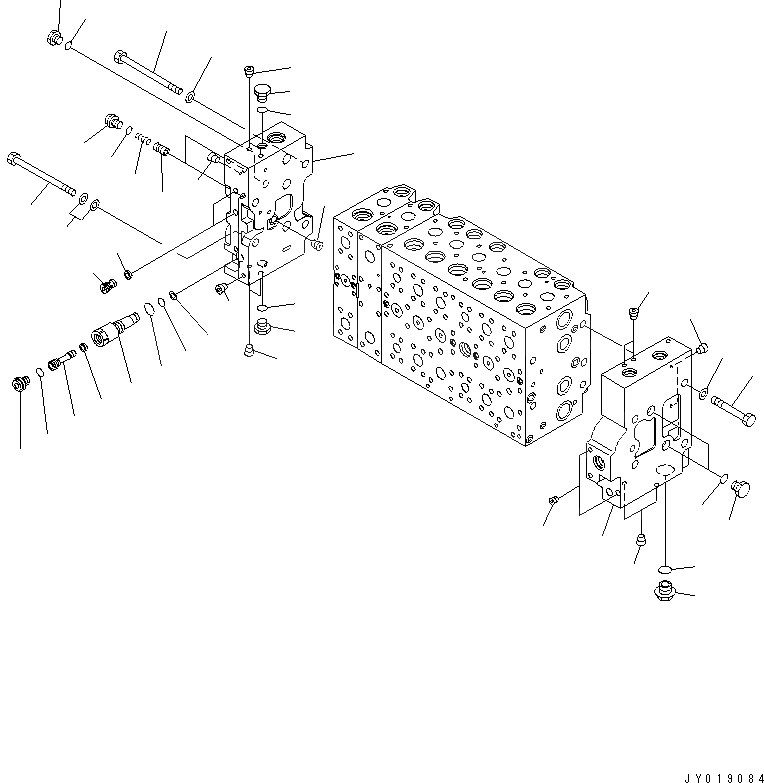 JY019084