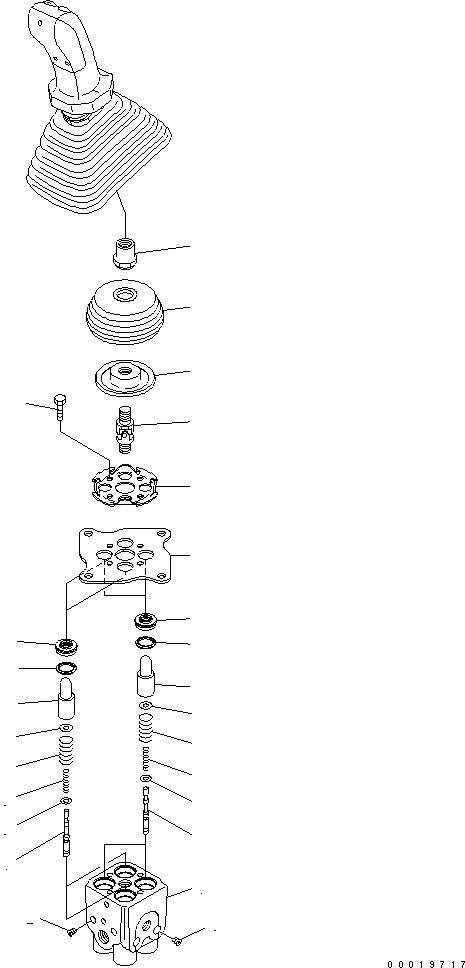 00019717