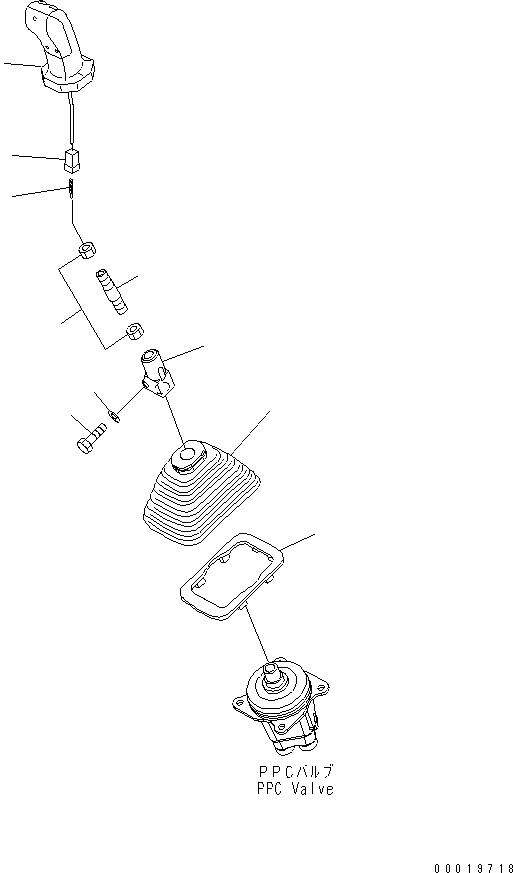 PPCバルブ
PPC Valve

00019718