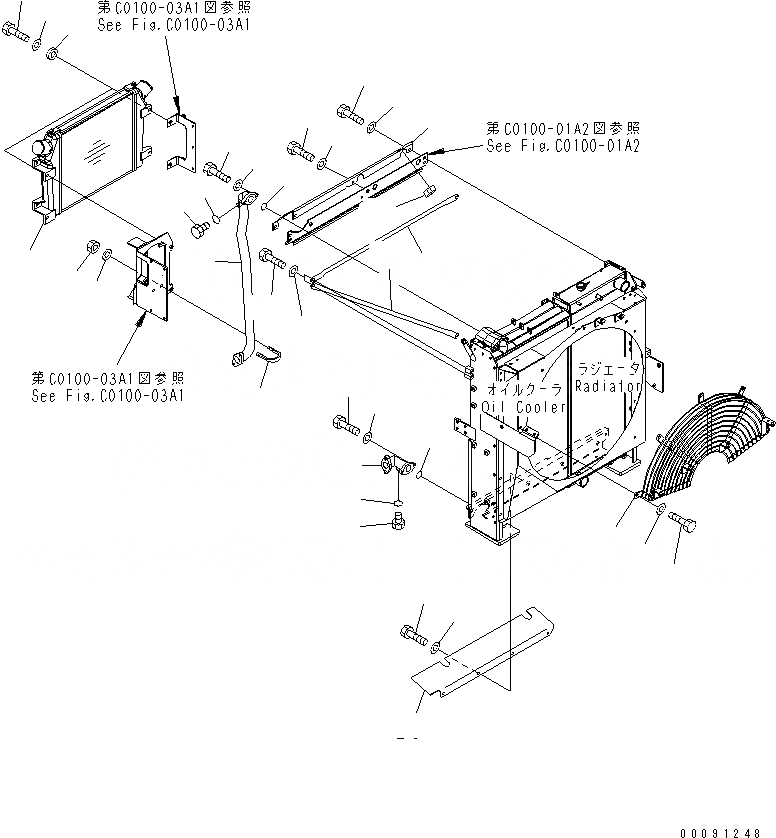 第C0100-03A1図参照
See Fig.C0100-03A1

第C0100-01A2図参照
See Fig.C0100-01A2

第C0100-03A1図参照
See Fig.C0100-03A1

オイルクーラ
Oil Cooler

ラジエータ
Radiator

00091248