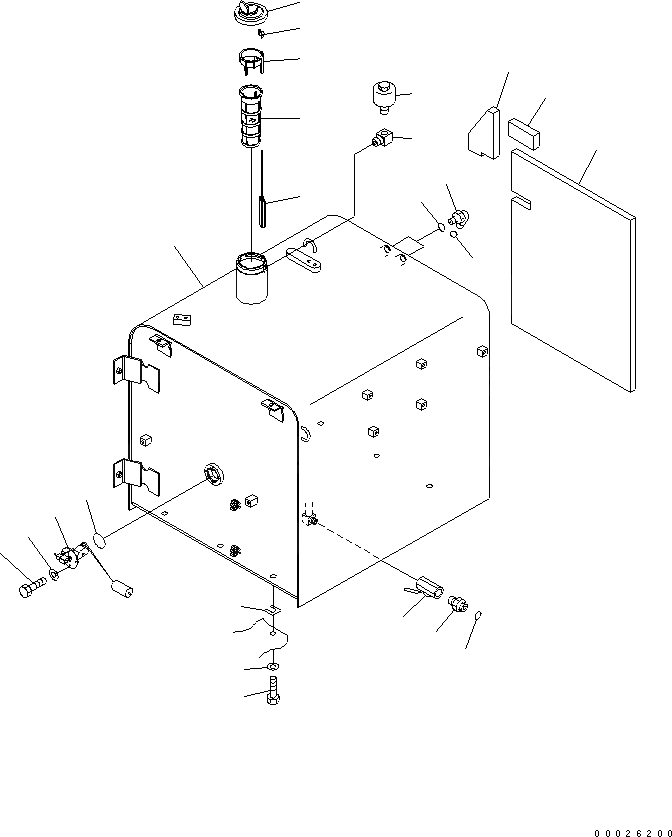 00026200