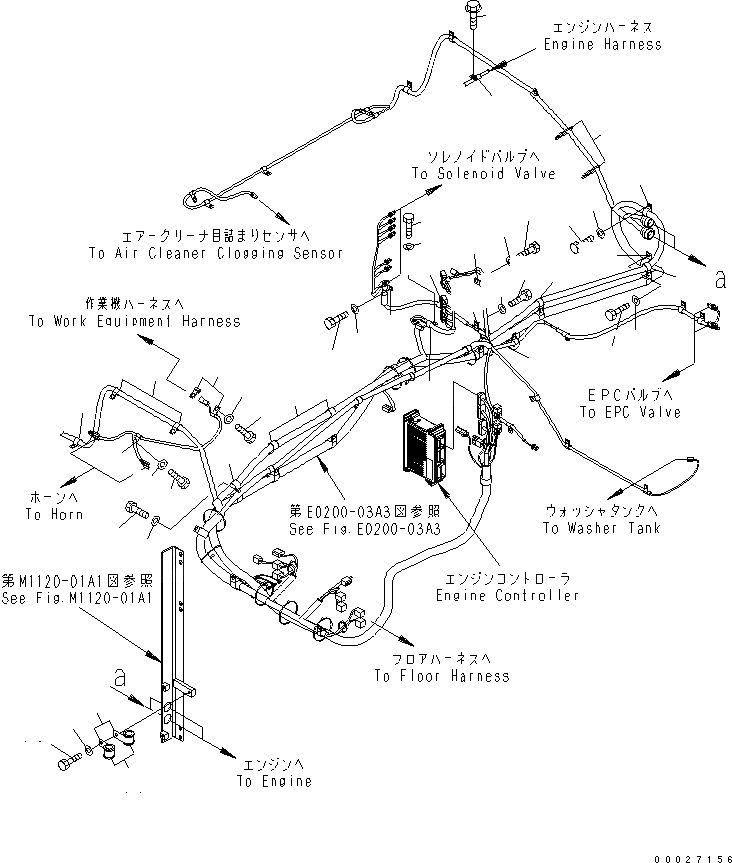 エンジンハーネス
Engine Harness

ソレノイドバルブへ
To Solenoid Valve

エアークリーナ目詰まりセンサへ
To Air Cleaner Clogging Sensor

a

作業機ハーネスへ
To Work Equipment Harness

EPCバルブへ
To EPC Valve

ホーンへ
To Horn

第E0200-03A3図参照
See Fig.E0200-03A3

ウォッシャタンクへ
To Washer Tank

第M1120-01A1図参照
See Fig.M1120-01A1

エンジンコントローラ
Engine Controller

フロアハーネスへ
To Floor Harness

a

エンジンへ
To Engine

00027156