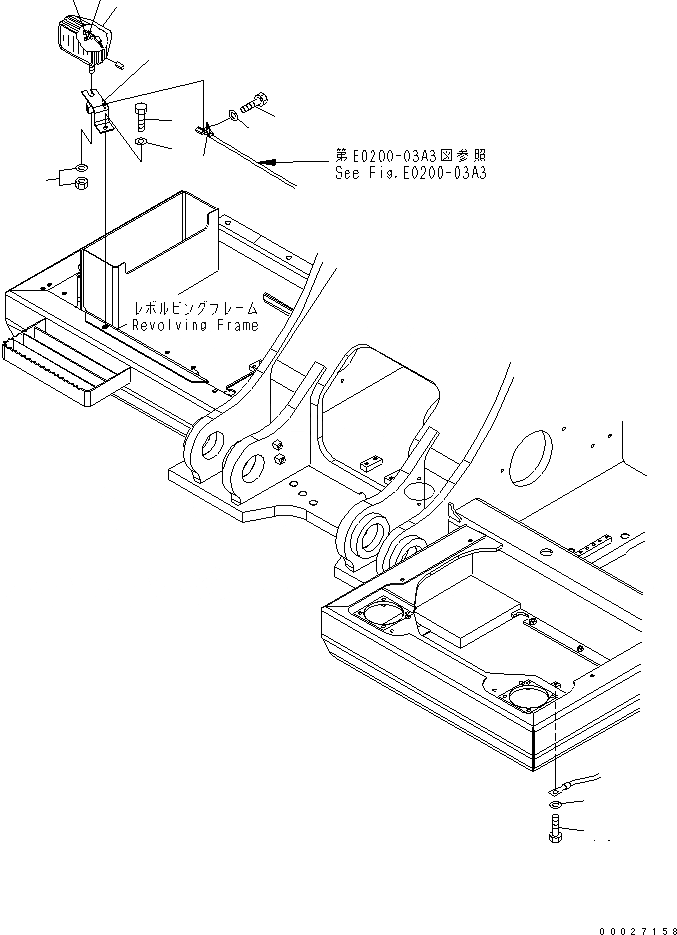 第E0200-03A3図参照
See Fig.E0200-03A3

レボルビングフレーム
Revolving Frame

00027158