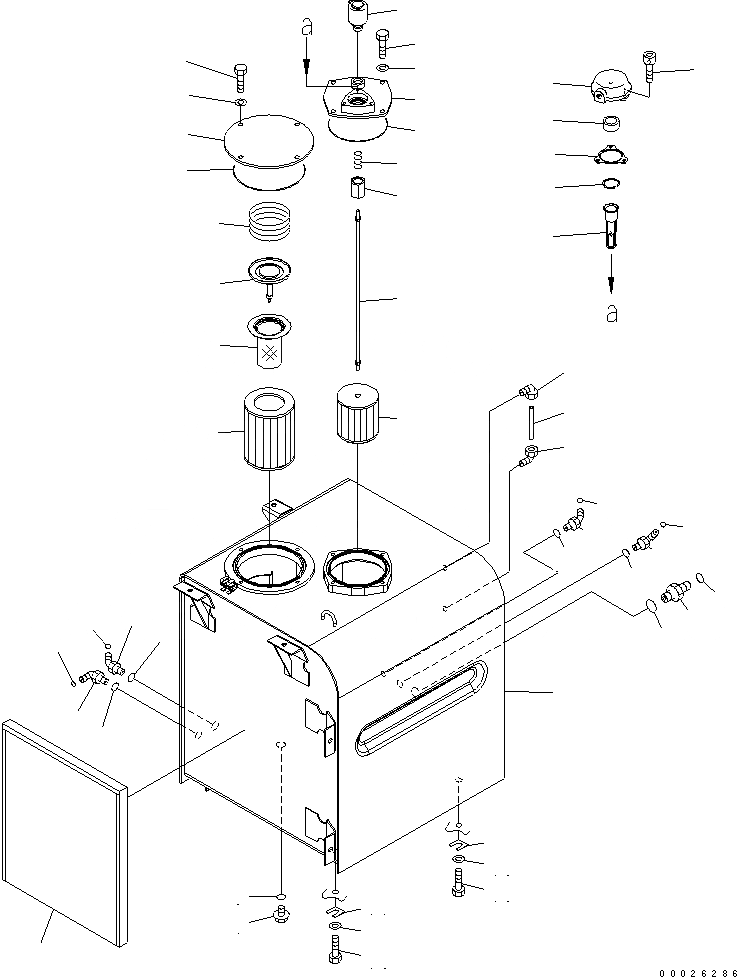 a

a

00026286