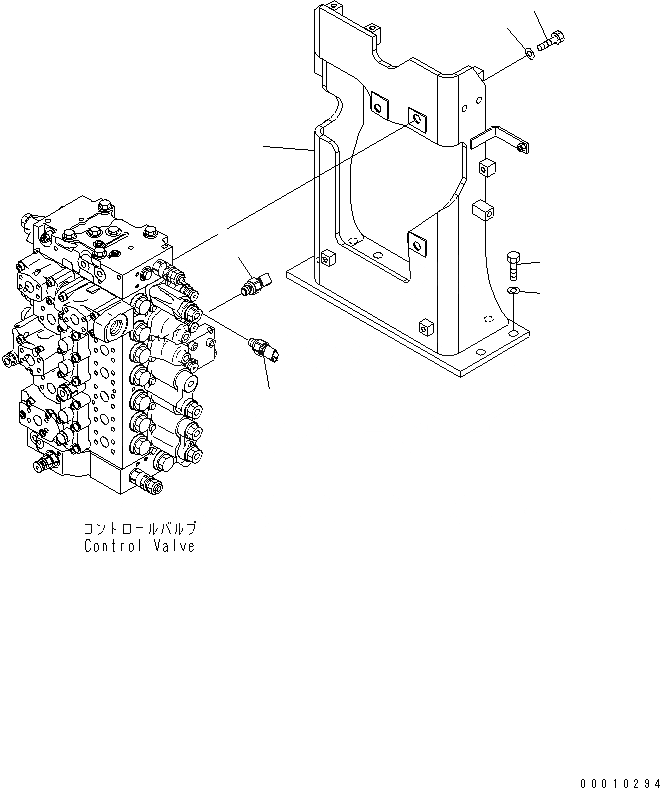 コントロールバルブ
Control Valve

00010294