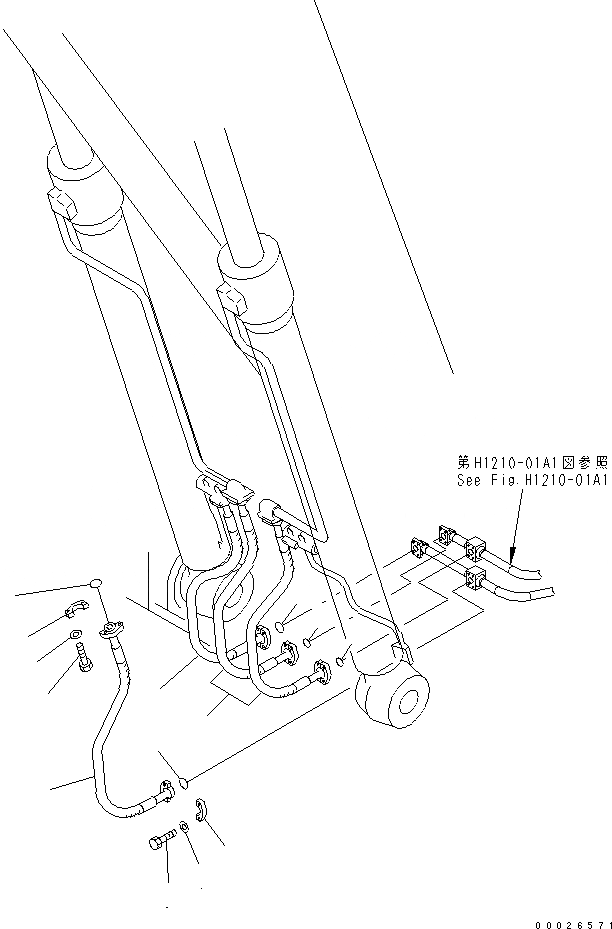 第H1210-01A1図参照
See Fig.H1210-01A1

00026571