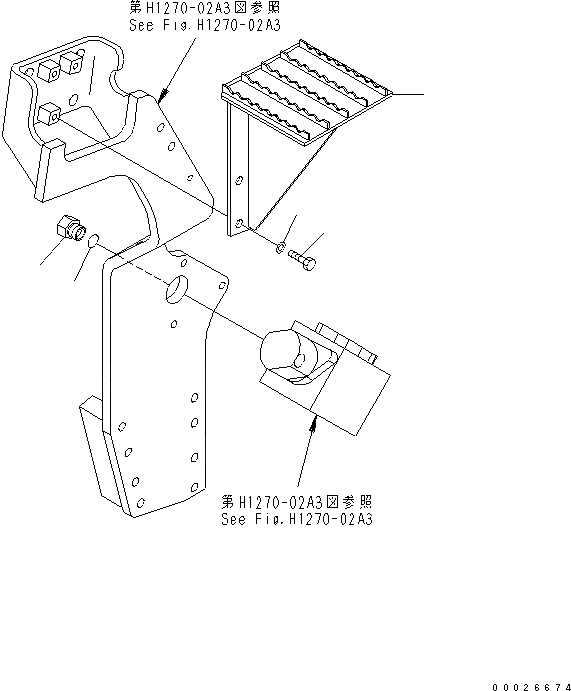 第H1270-02A3図参照
See Fig.H1270-02A3

第H1270-02A3図参照
See Fig.H1270-02A3

00026674