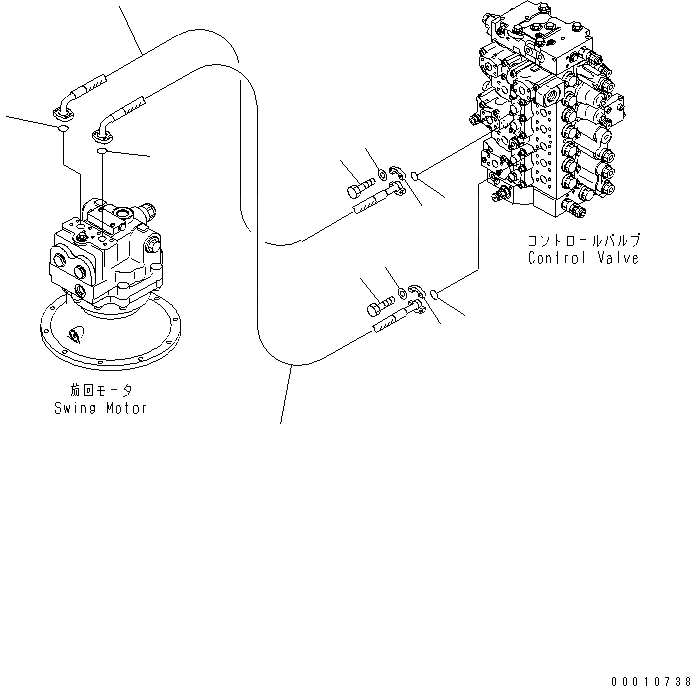 コントロールバルブ
Control Valve

旋回モータ
Swing Motor

00010738