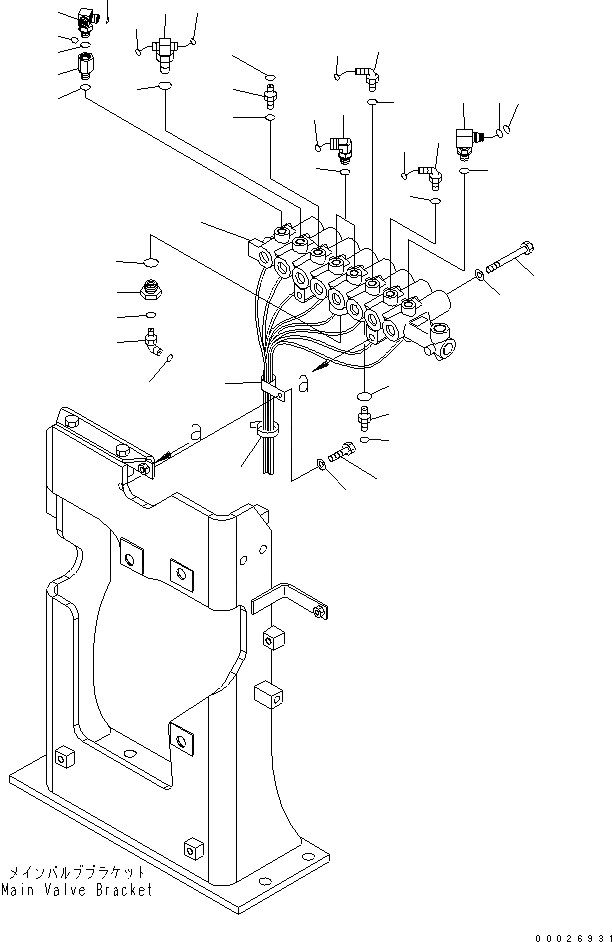 a

a

メインバルブブラケット
Main Valve Bracket

00026931