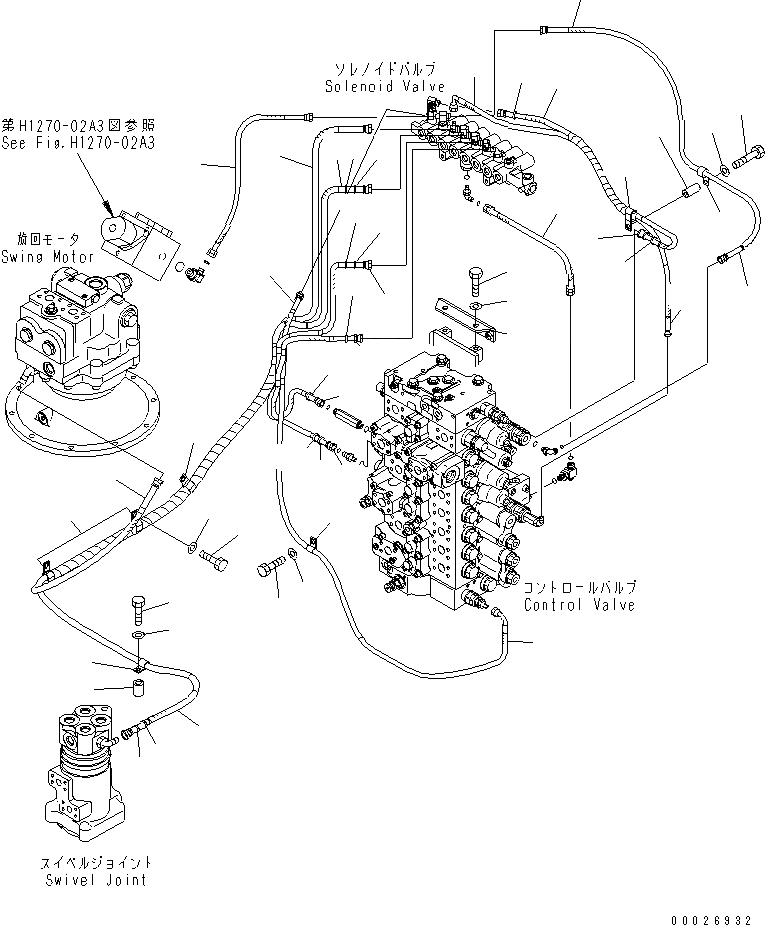 ソレノイドバルブ
Solenoid Valve

第H1270-02A3図参照
See Fig.H1270-02A3

旋回モータ
Swing Motor

コントロールバルブ
Control Valve

スイベルジョイント
Swivel Joint

00026932