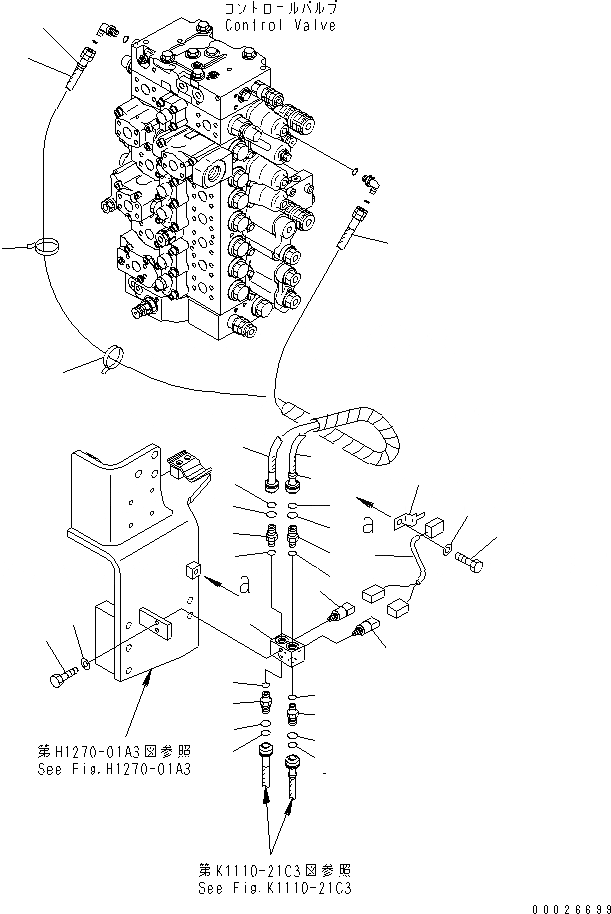 コントロールバルブ
Control Valve

a

a

第H1270-01A3図参照
See Fig.H1270-01A3

第K1110-21C3図参照
See Fig.K1110-21C3

00026699