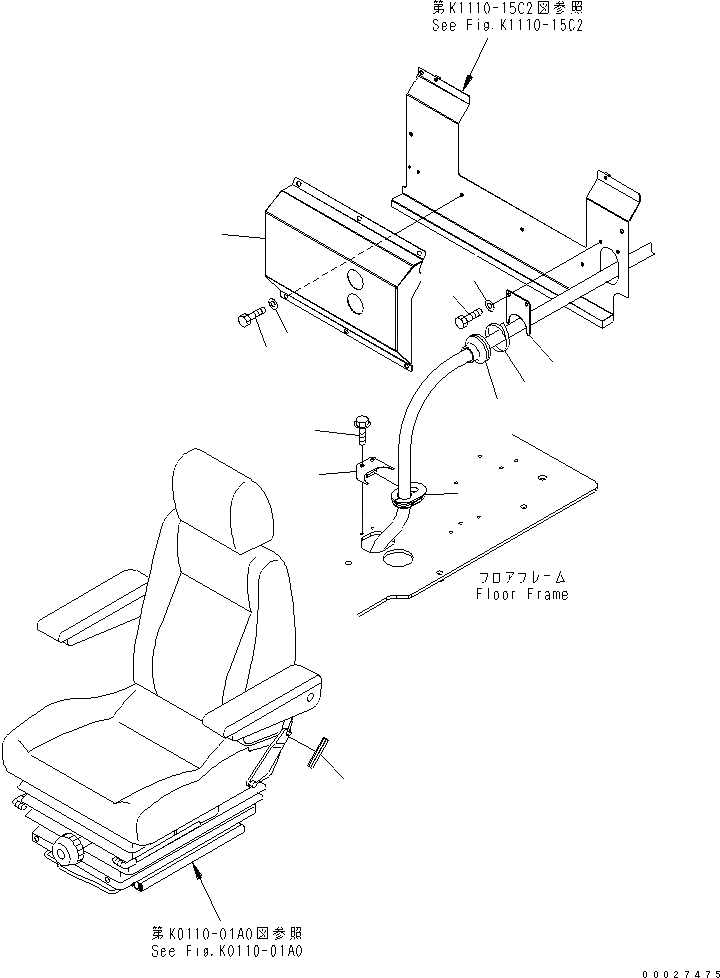 第K1110-15C2図参照
See Fig.K1110-15C2

フロアフレーム
Floor Frame

第K0110-01A0図参照
See Fig.K0110-01A0

00027475