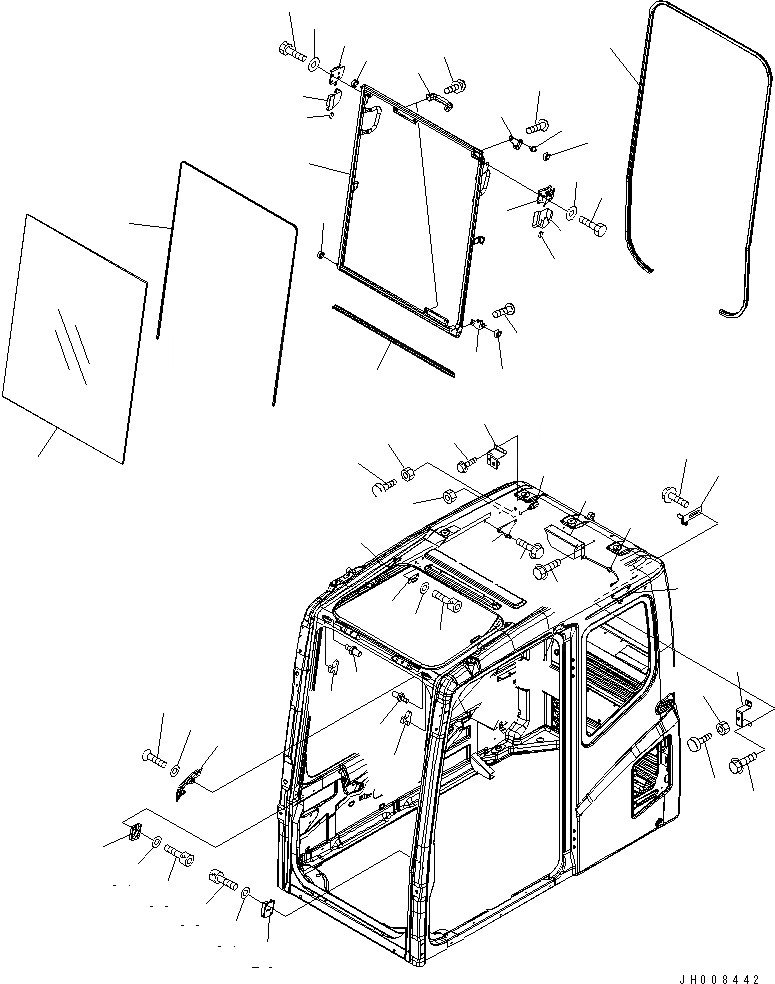 JH008442