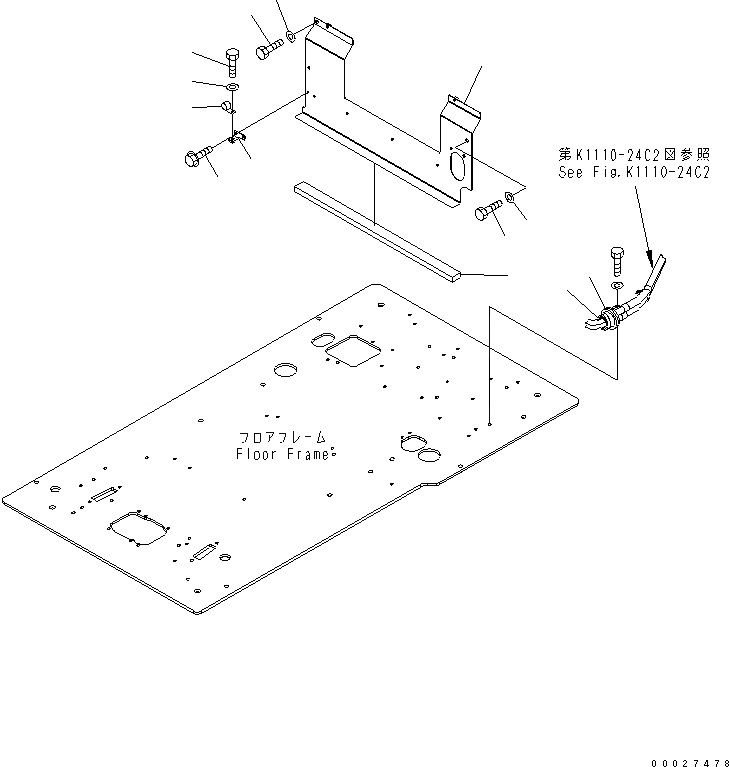 第K1110-24C2図参照
See Fig.K1110-24C2

フロアフレーム
Floor Frame

00027478