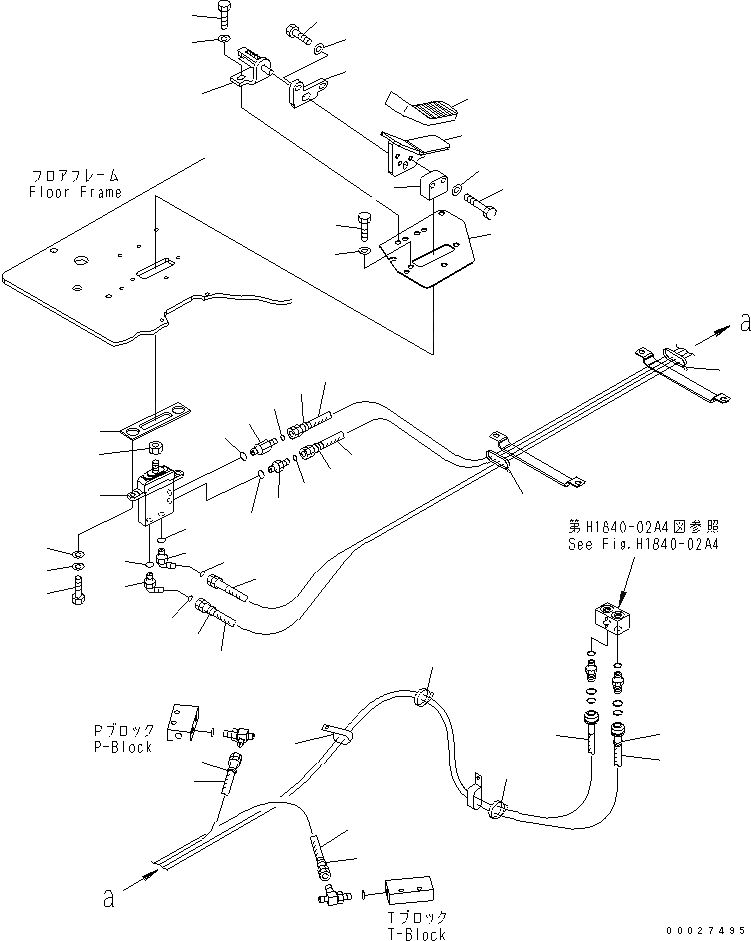 フロアフレーム
Floor Frame

a

第H1840-02A4図参照
See Fig.H1840-02A4

Pブロック
P-Block

a

Tブロック
T-Block

00027495