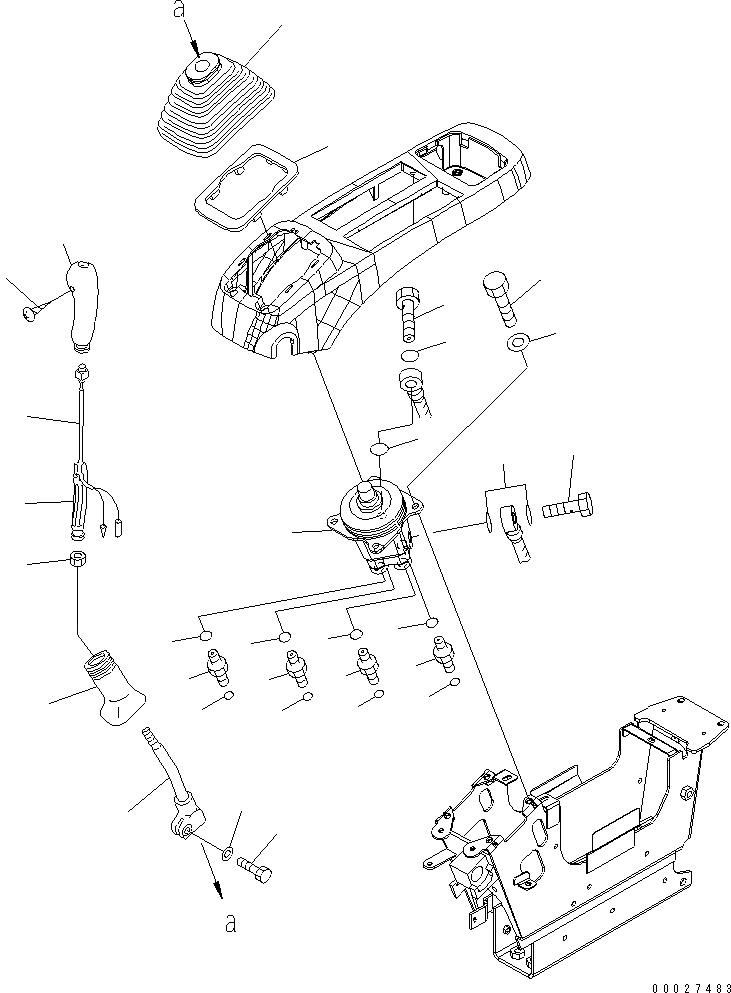 a

a

00027483