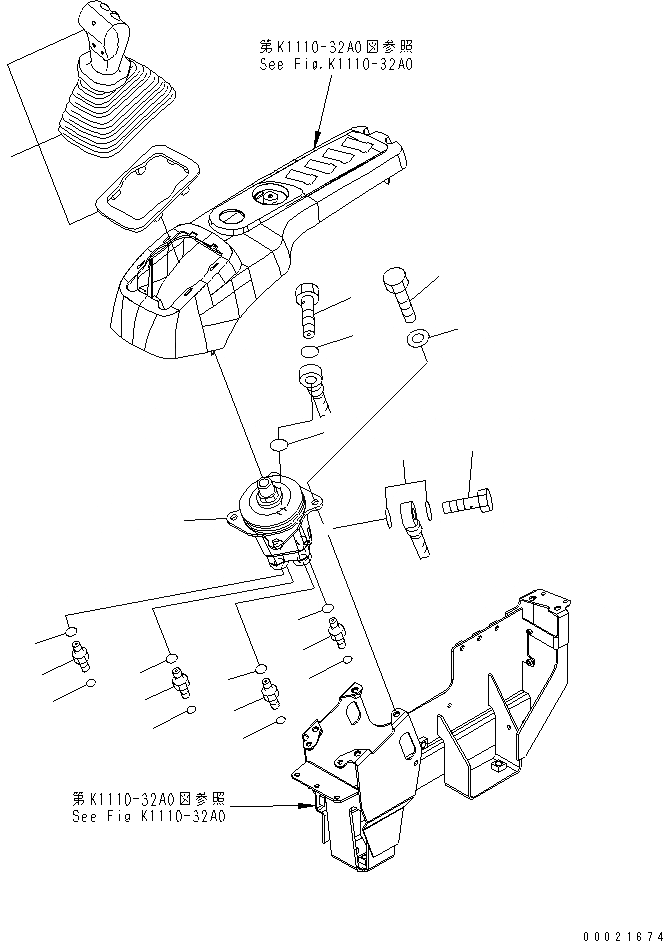 第K1110-32A0図参照
See Fig.K1110-32A0

第K1110-32A0図参照
See Fig K1110-32A0

00021674