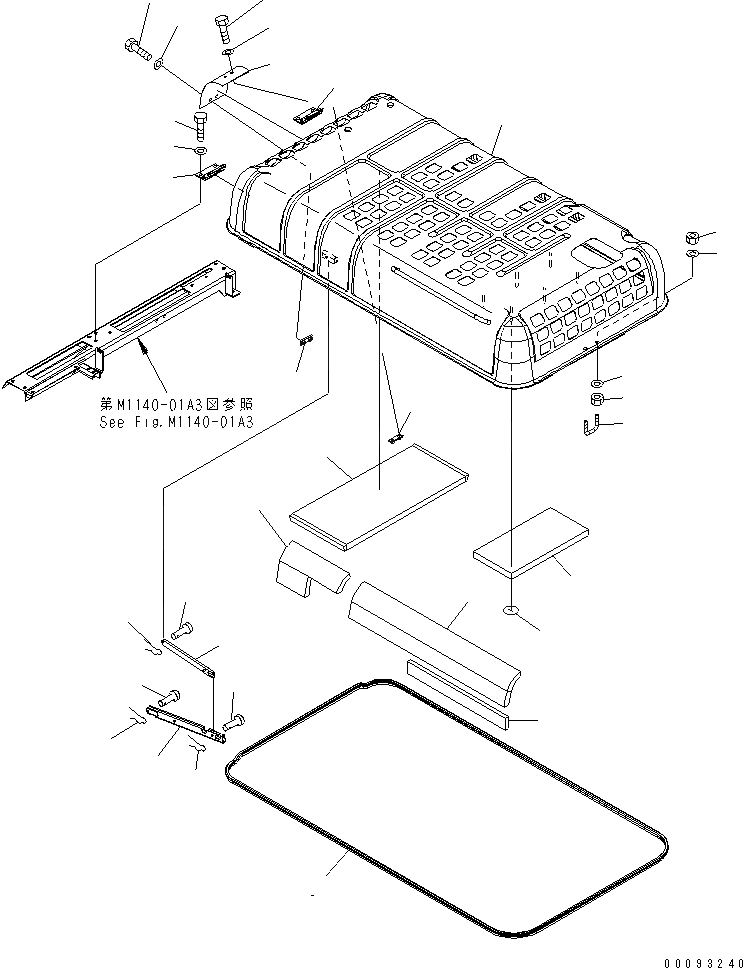 第M1140-01A3図参照
See Fig.M1140-01A3

00093240