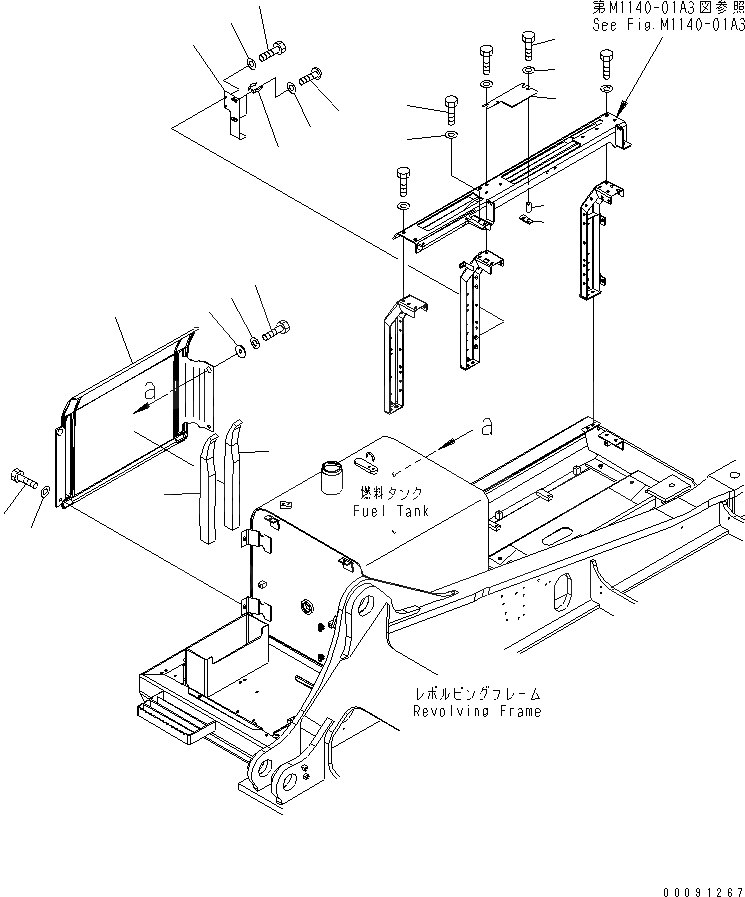 第M1140-01A3図参照
See Fig.M1140-01A3

a

a

燃料タンク
Fuel Tank

レボルビングフレーム
Revolving Frame

00091267