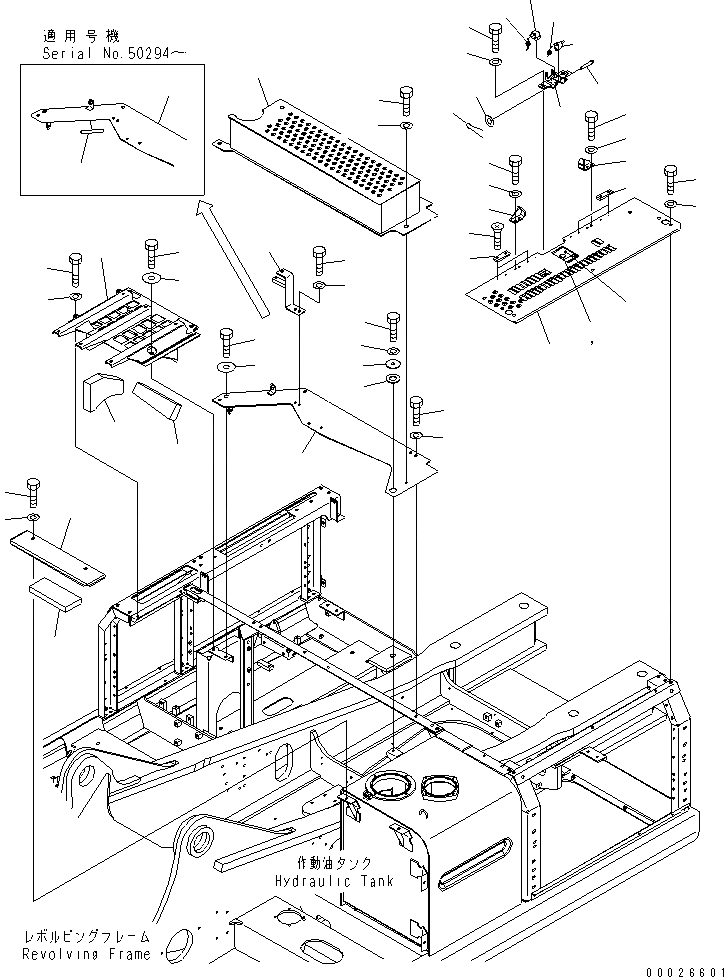 適用号機
Serial No.50294~

作動油タンク
Hydraulic Tank

レボルビングフレーム
Revolving Frame

00026601