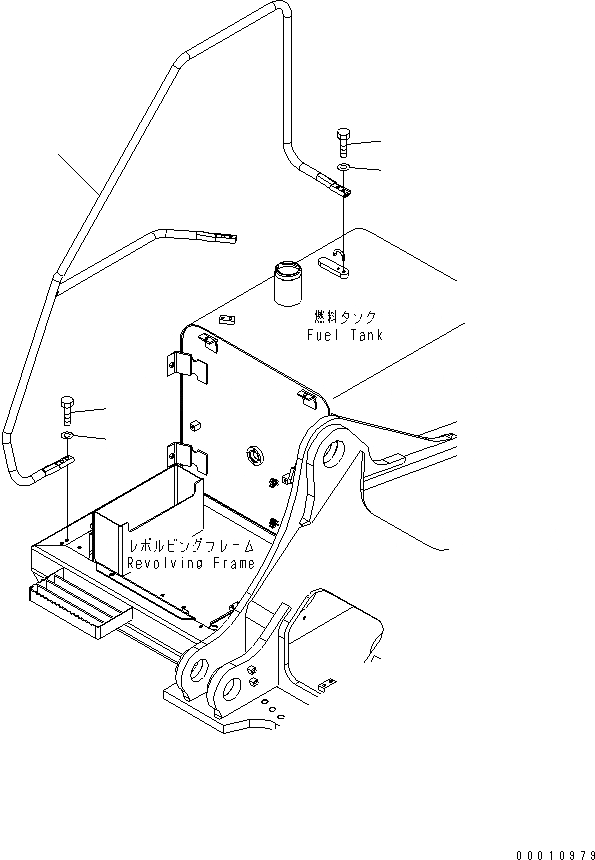 燃料タンク
Fuel Tank

レボルビングフレーム
Revolving Frame

00010979