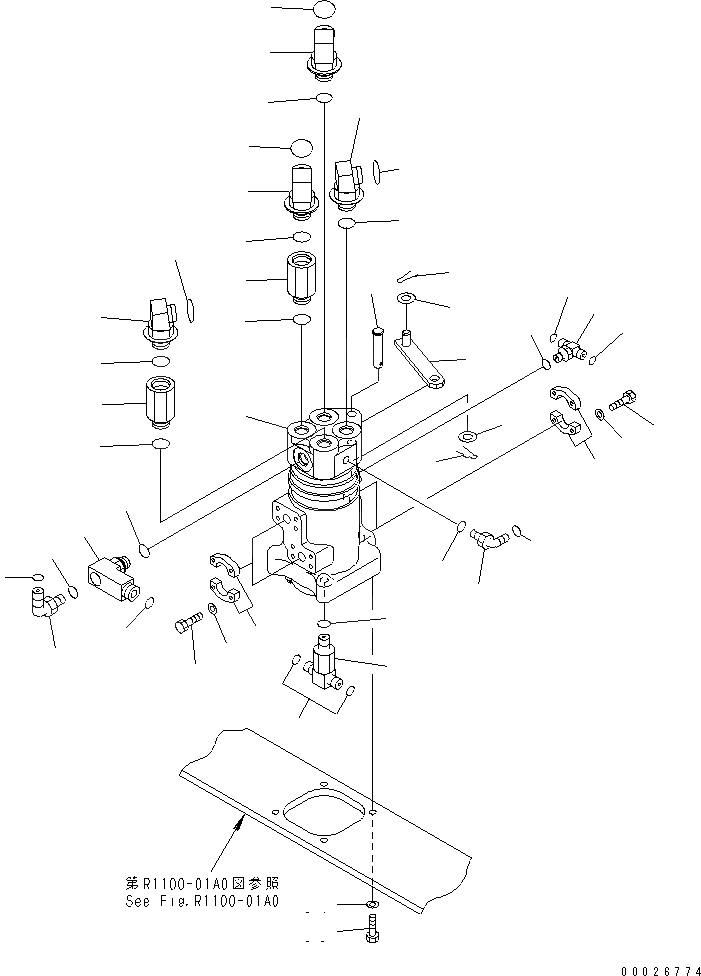 第R1100-01A0図参照
See Fig.R1100-01A0

00026774