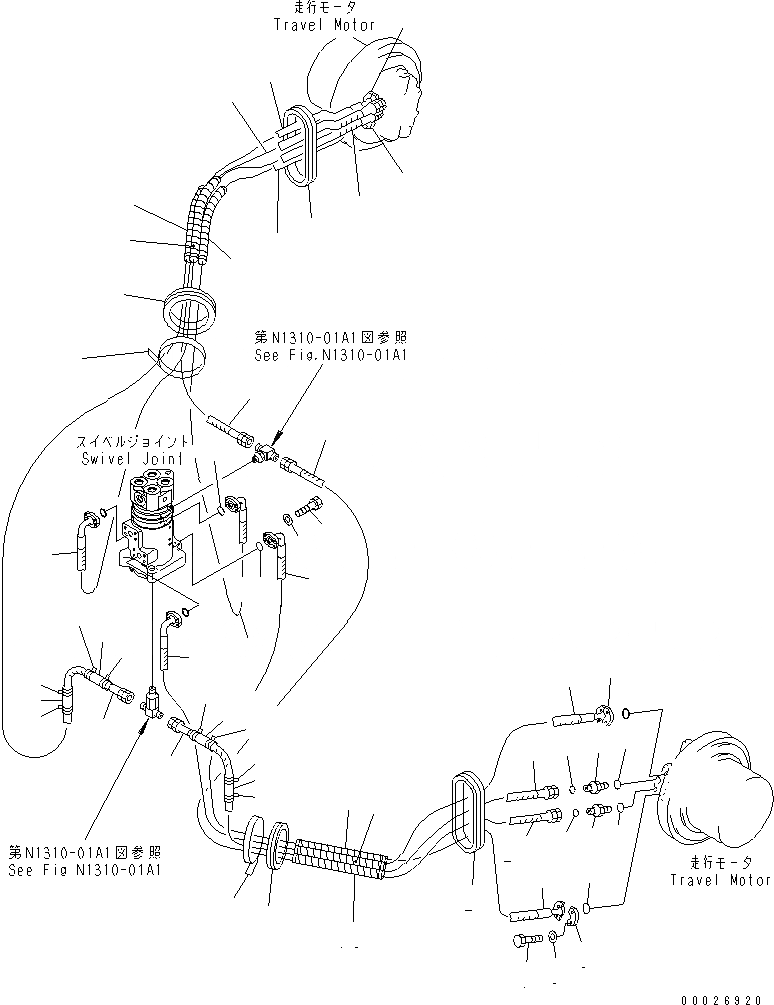 走行モータ
Travel Motor

第N1310-01A1図参照
See Fig.N1310-01A1

スイベルジョイント
Swivel Joint

第N1310-01A1図参照
See Fig N1310-01A1

走行モータ
Travel Motor

00026920