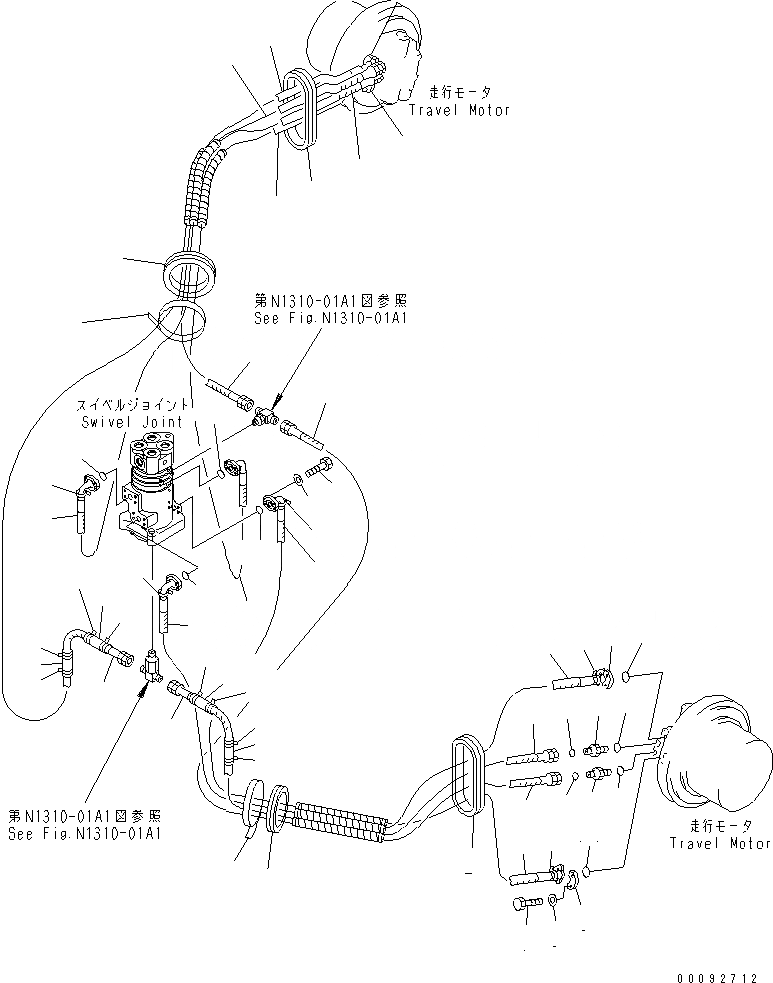 走行モータ
Travel Motor

第N1310-01A1図参照
See Fig.N1310-01A1

スイベルジョイント
Swivel Joint

第N1310-01A1図参照
See Fig.N1310-01A1

走行モータ
Travel Motor

00092712