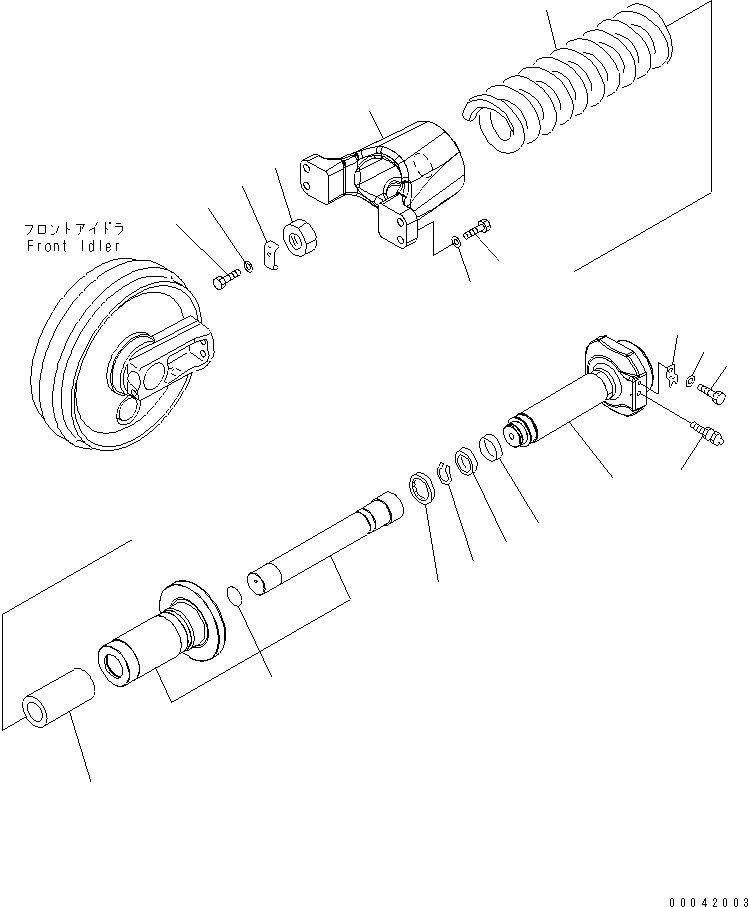 フロントアイドラ
Front Idler

00042003