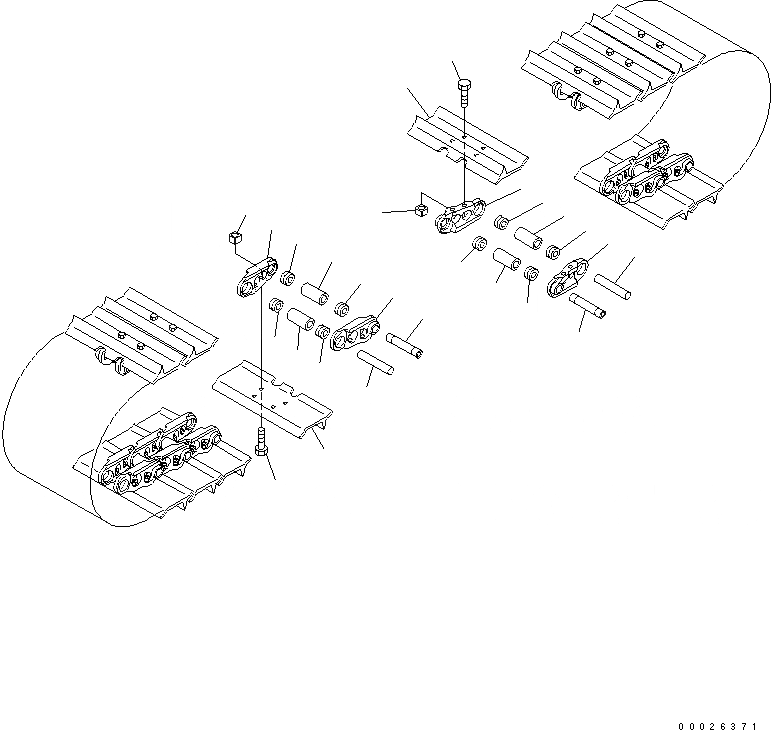 00026371