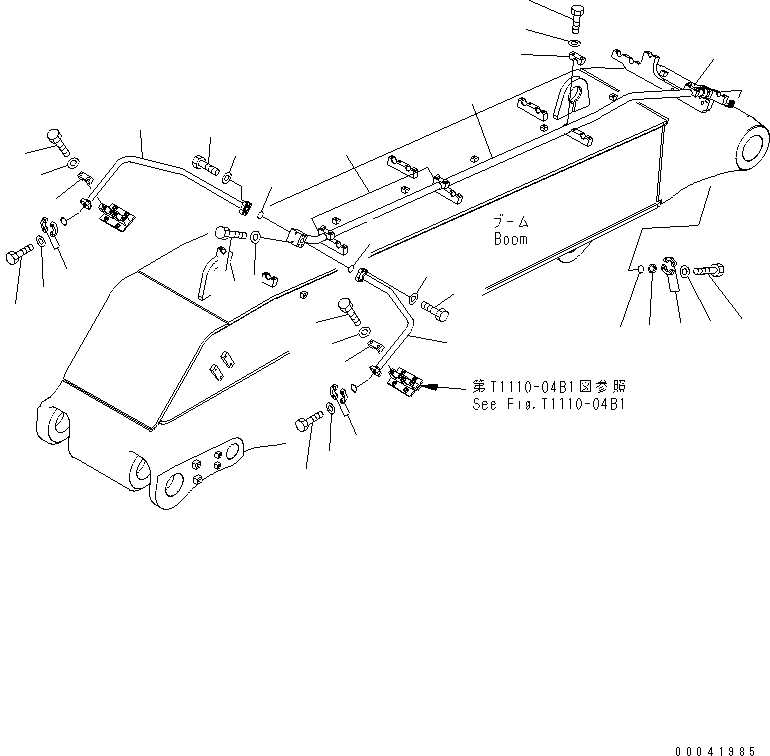 ブーム
Boom

第T1110-04B1図参照
See Fig.T1110-04B1

00041985