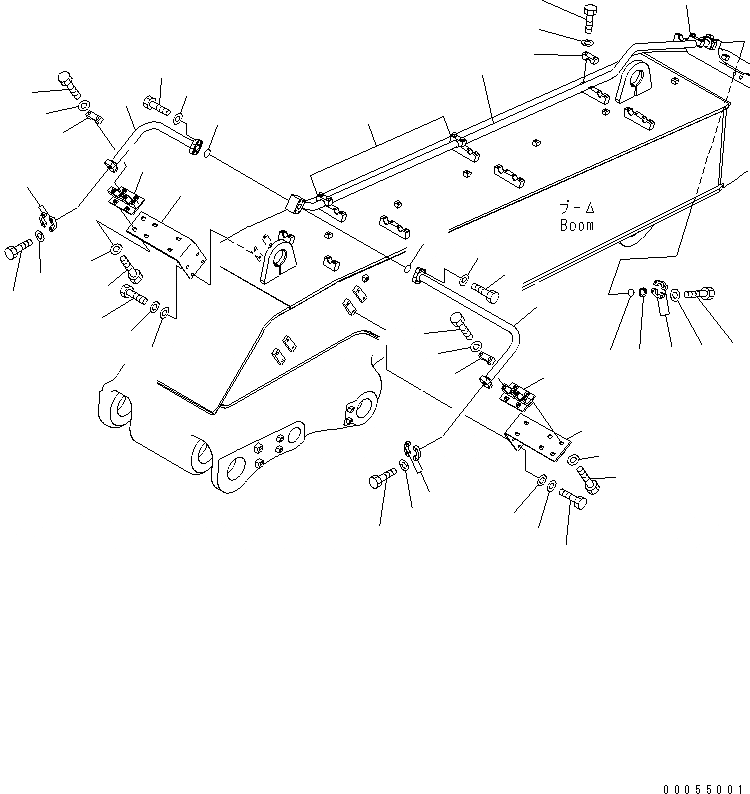 ブーム
Boom

00055001