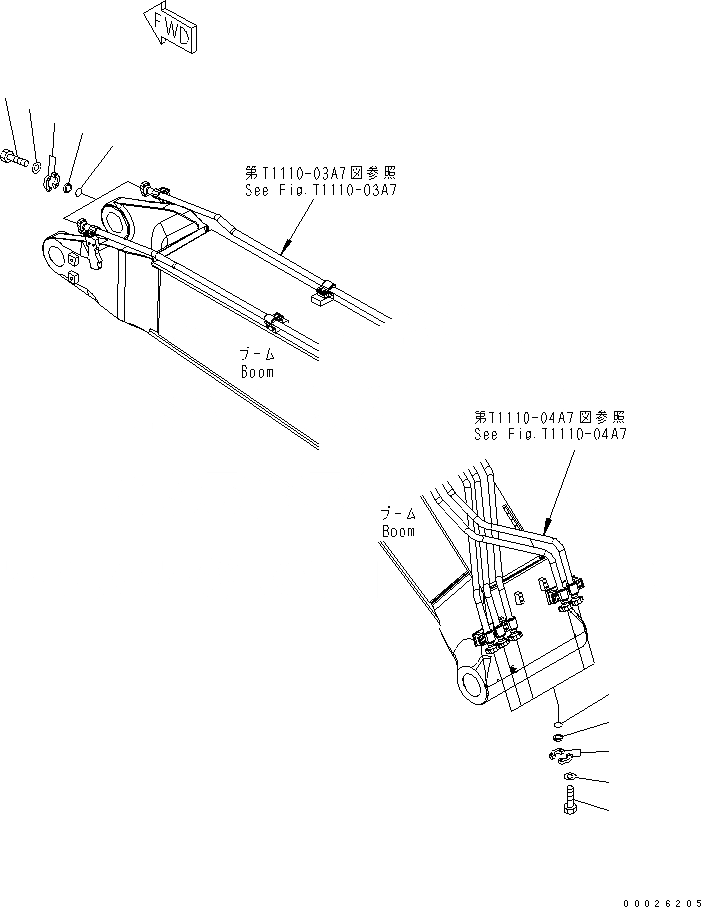 FWD

第T1110-03A7図参照
See Fig.T1110-03A7

ブーム
Boom

第T1110-04A7図参照
See Fig.T1110-04A7

ブーム
Boom

00026205