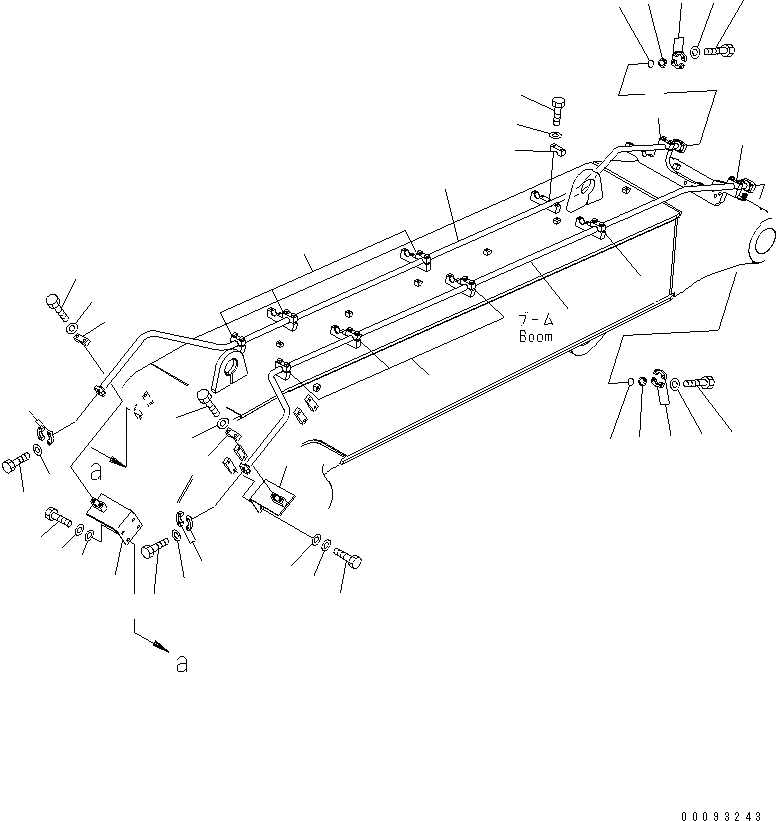 ブーム
Boom

a

a

00093243