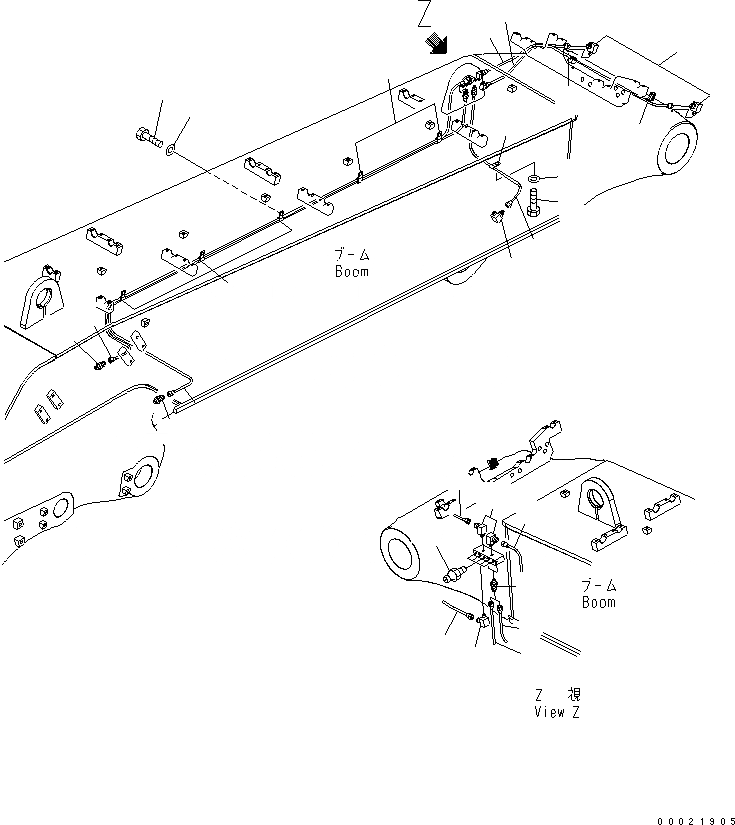 Z

ブーム
Boom

ブーム
Boom

Z 視
View Z

00021905