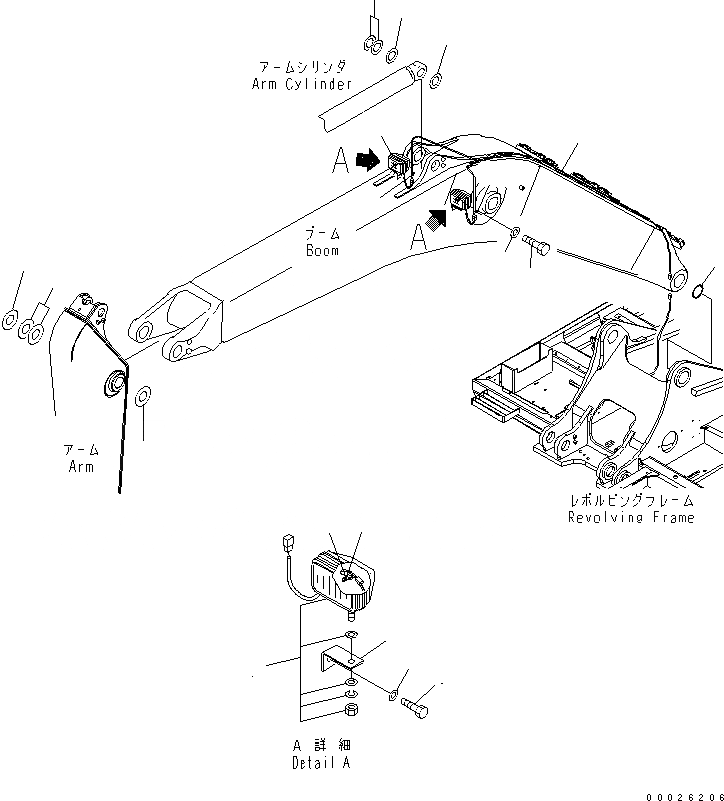 アームシリンダ
Arm Cylinder

A

ブーム
Boom

A

アーム
Arm

レボルビングフレーム
Revolving Frame

A 詳 細
Detail A

00026206