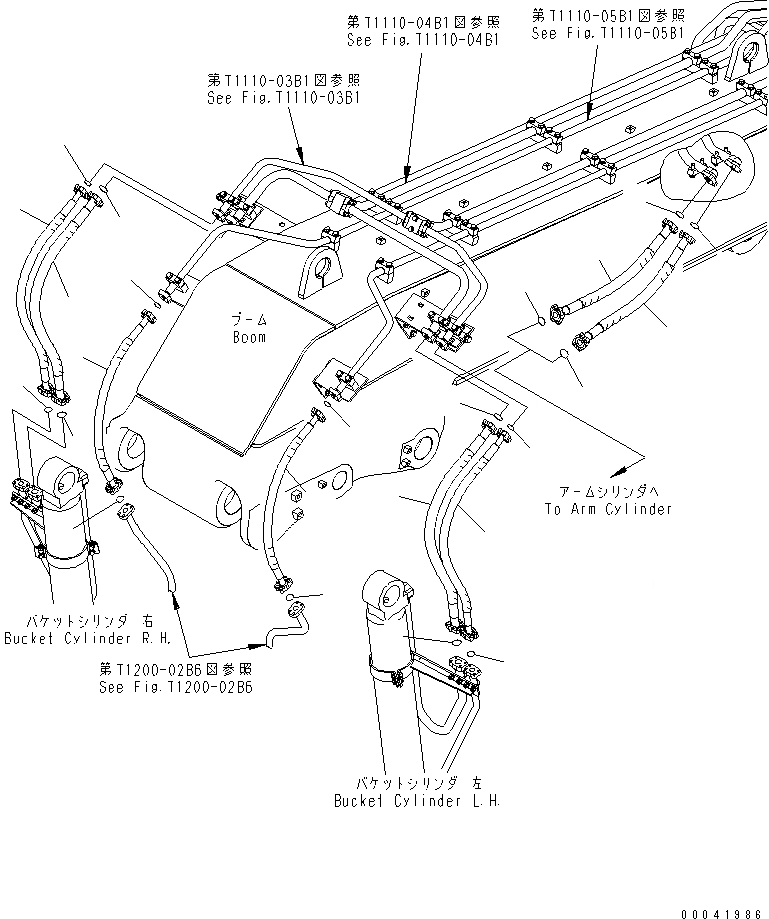 第T1110-04B1図参照
See Fig.T1110-04B1

第T1110-05B1図参照
See Fig.T1110-05B1

第T1110-03B1図参照
See Fig.T1110-03B1

ブーム
Boom

アームシリンダへ
To Arm Cylinder

バケットシリンダ 右
Bucket Cylinder R.H.

第T1200-02B6図参照
See Fig.T1200-02B6

バケットシリンダ 左
Bucket Cylinder L.H.

00041986