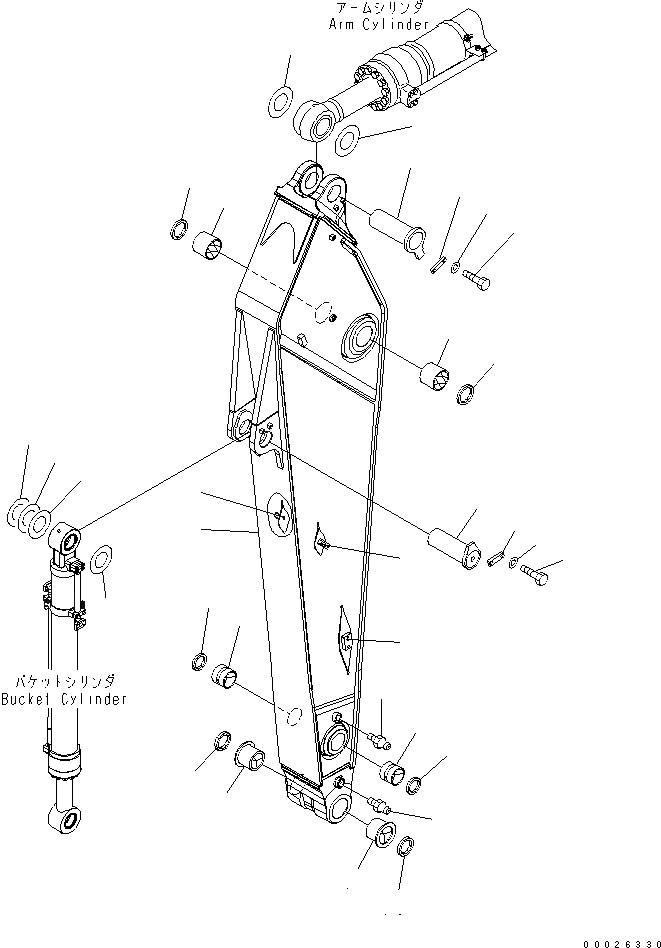 アームシリンダ
Arm Cylinder

バケットシリンダ
Bucket Cylinder

00026330