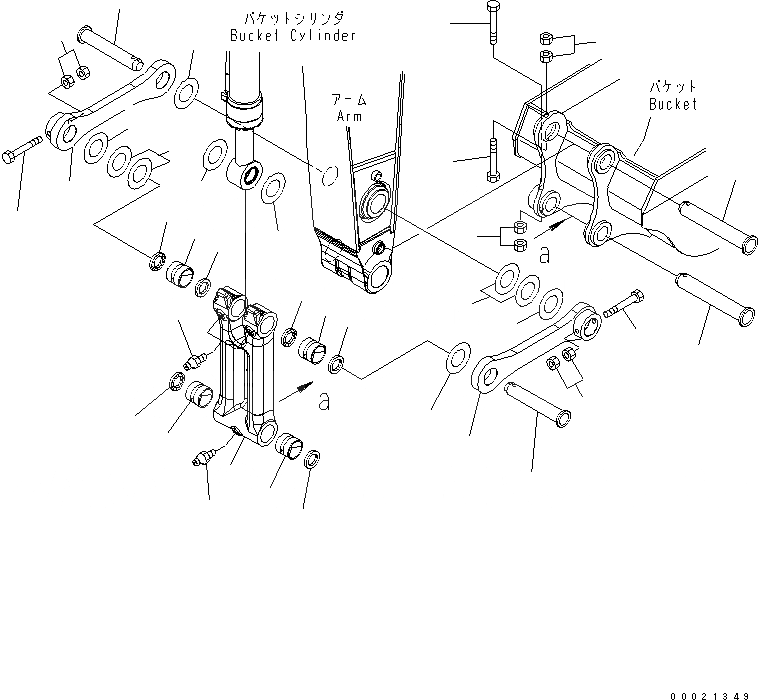 バケットシリンダ
Bucket Cylinder

アーム
Arm

バケット
Bucket

a

a

00021349