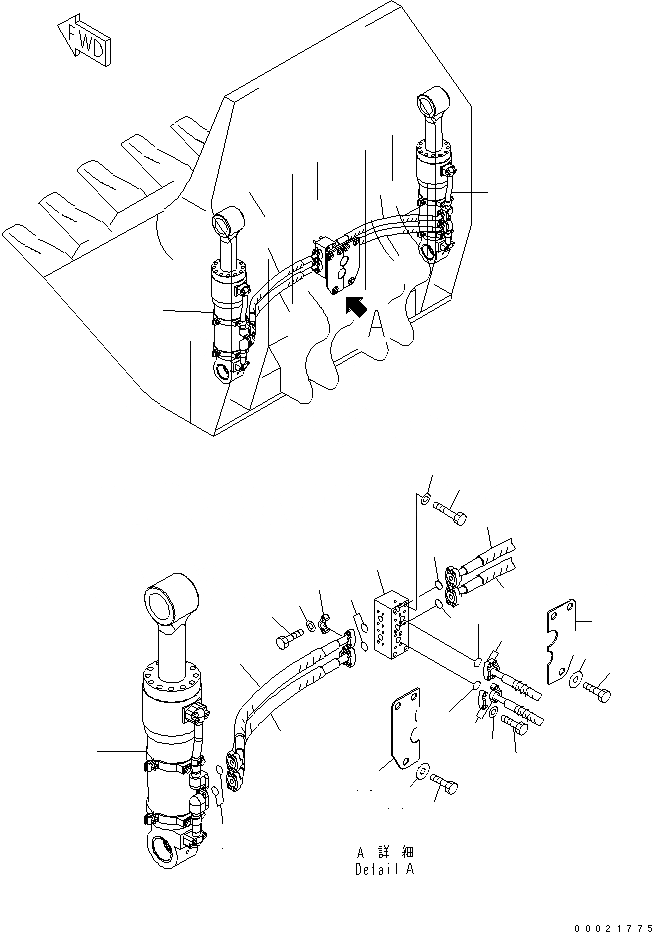 FWD

A

A 詳細
Detail A

00021775