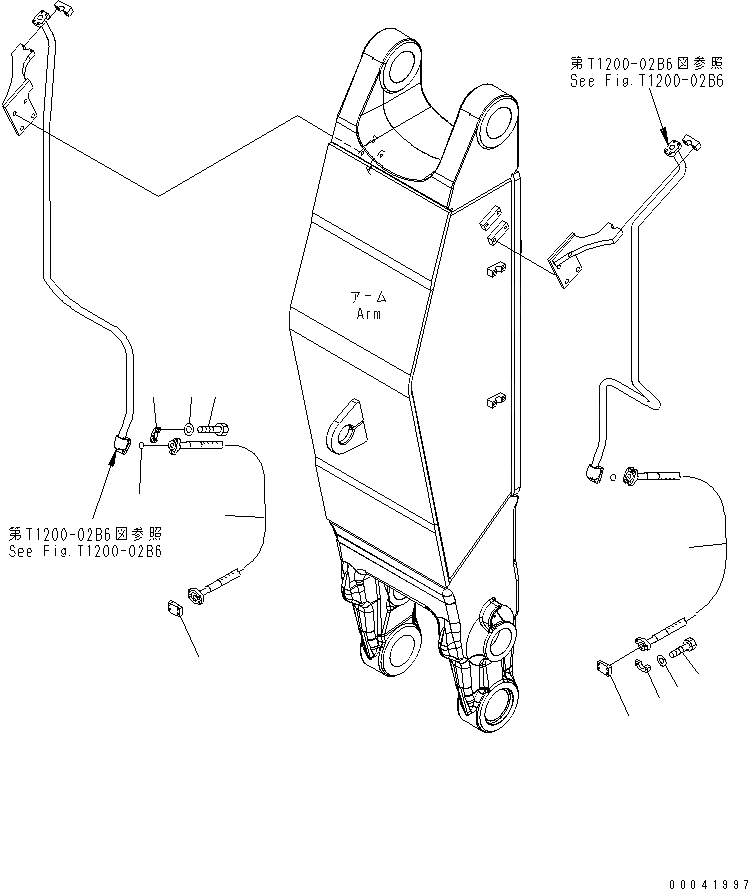 第T1200-02B6図参照
See Fig.T1200-02B6

アーム
Arm

第T1200-02B6図参照
See Fig.T1200-02B6

00041997