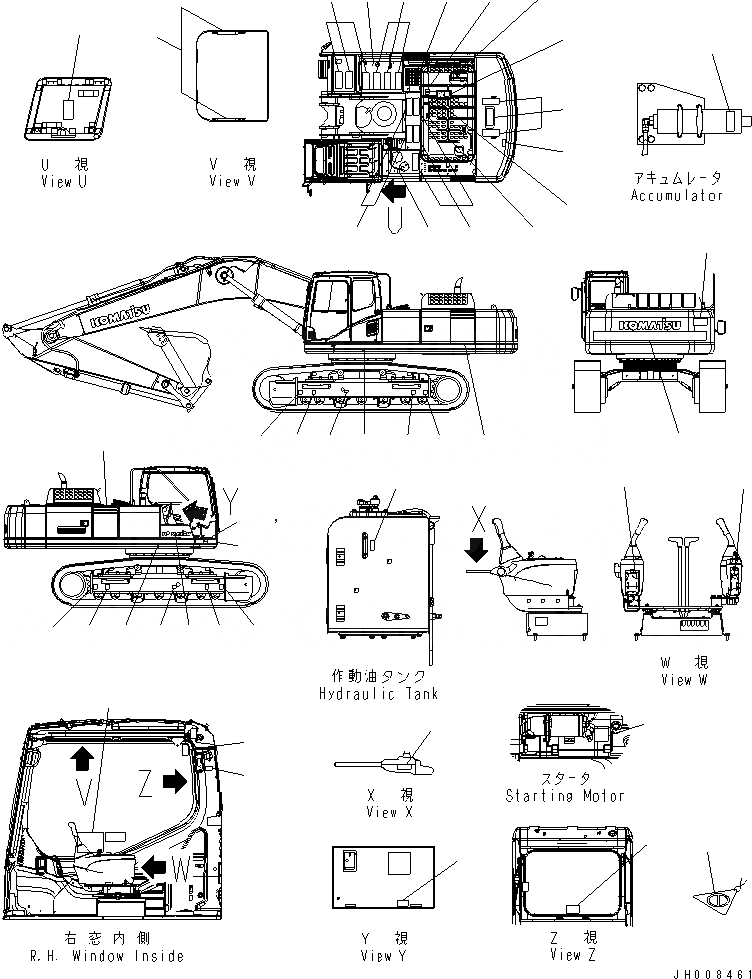 U 視
View U

V 視
View V

U

アキュムレータ
Accumulator

KOMATSU

KOMATSU

Y

X

作動油タンク
Hydraulic Tank

W 視
View W

V

Z

W

右窓内側
R.H. Window Inside

X 視
View X

スタータ
Starting Motor

Y 視
View Y

Z 視
View Z

JH008461