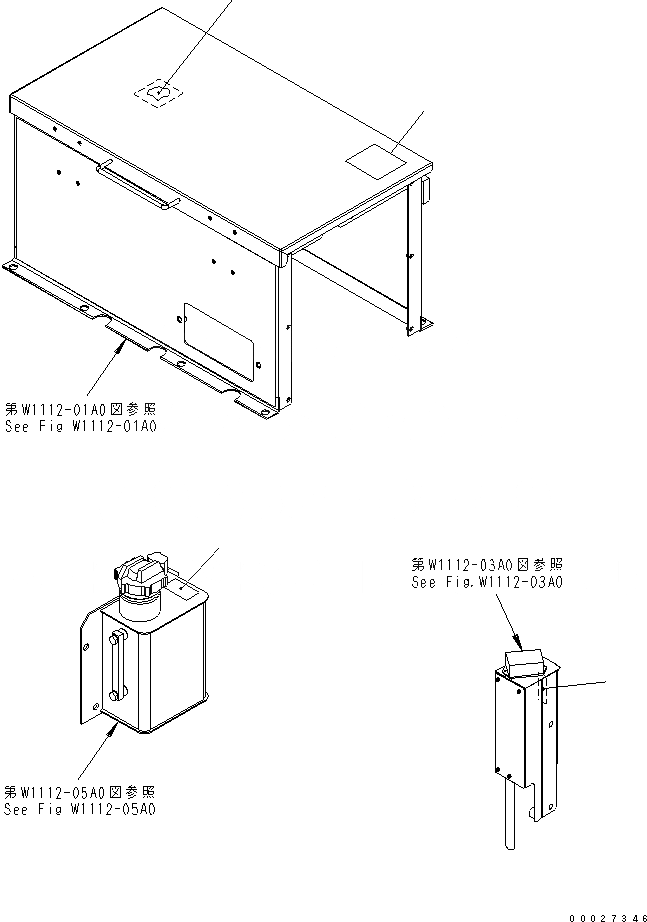 第W1112-01A0図参照
See Fig W1112-01A0

第W1112-03A0図参照
See Fig.W1112-03A0

第W1112-05A0図参照
See Fig W1112-05A0

00027346