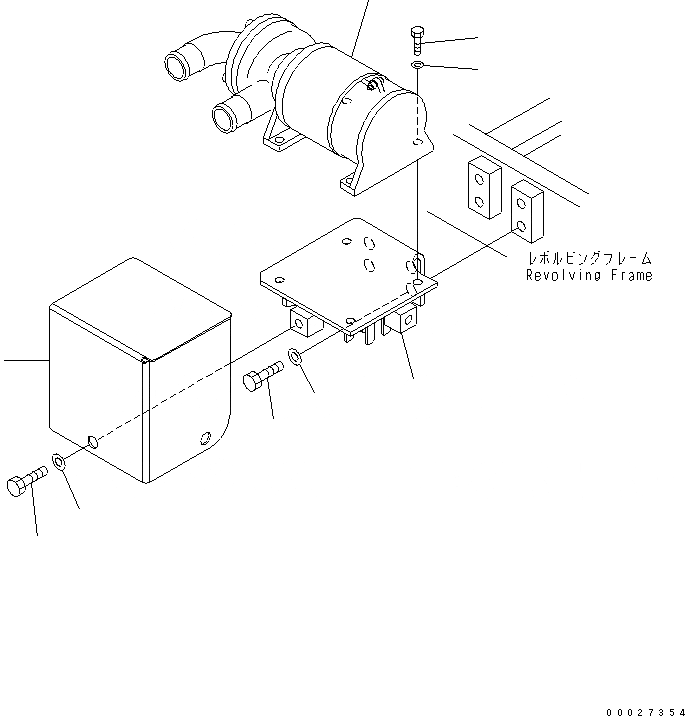 レボルビングフレーム
Revolving Frame

00027354