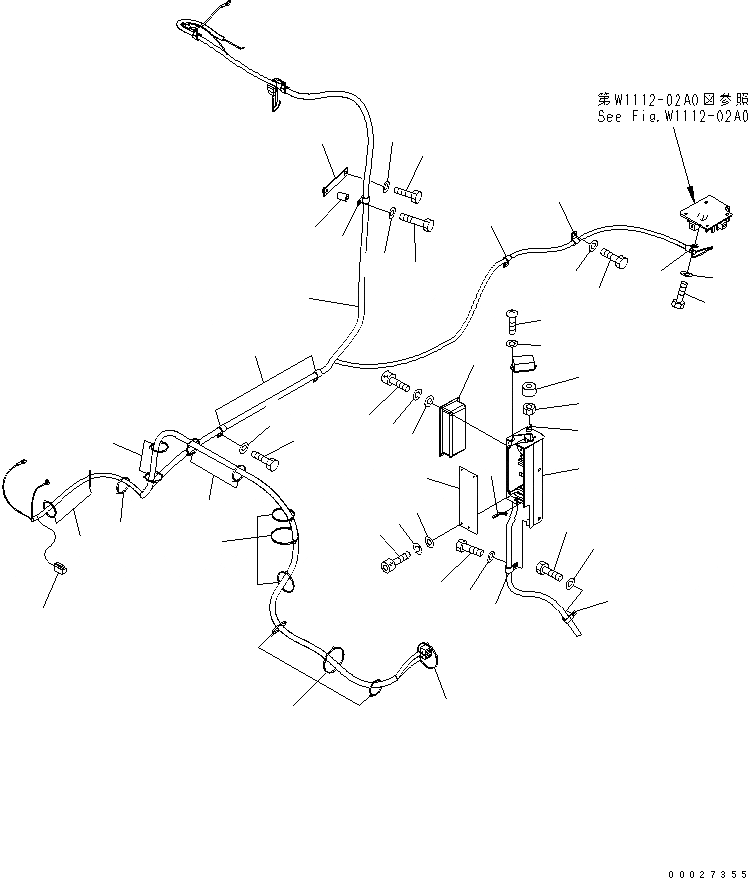 第W1112-02A0図参照
See Fig.W1112-02A0

00027355