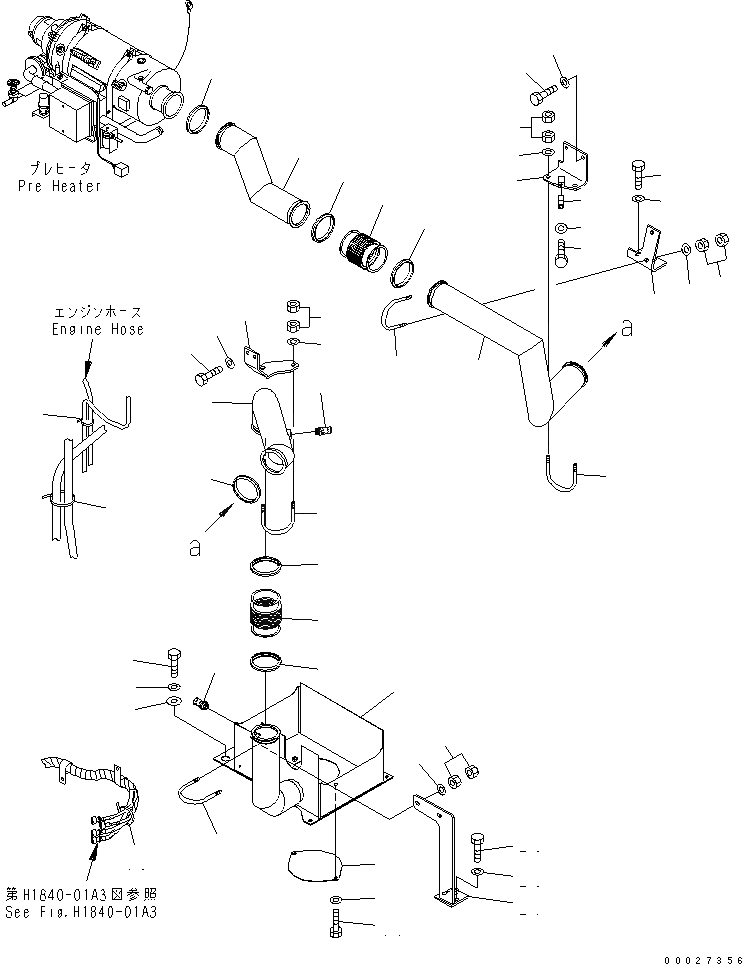 プレヒータ
Pre Heater

エンジンホース
Engine Hose

a

a

第H1840-01A3図参照
See Fig.H1840-01A3

00027356