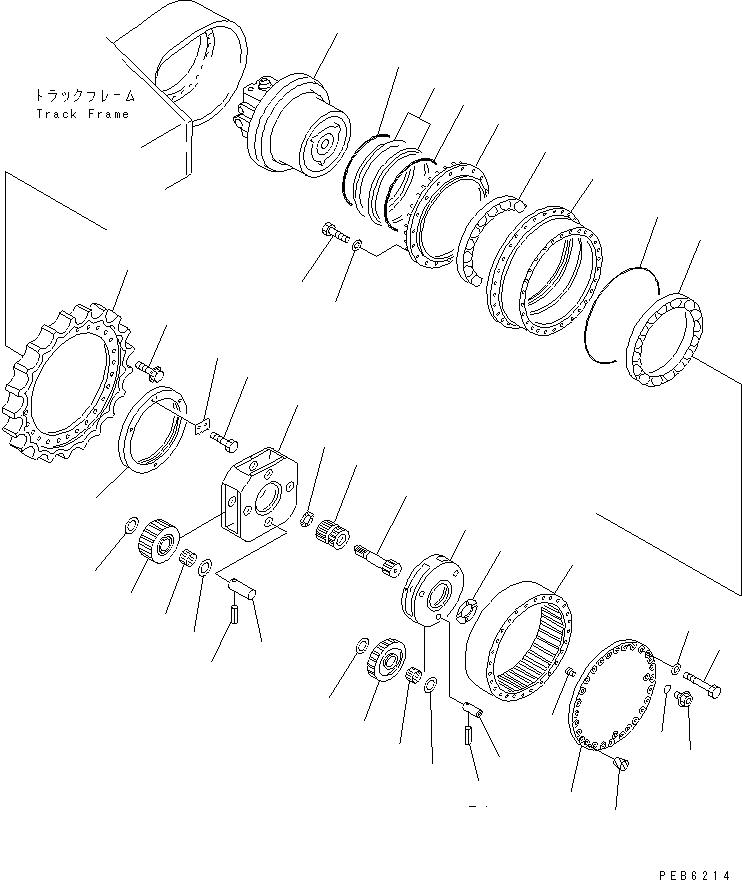 トラックフレーム
Track Frame

PEB6214