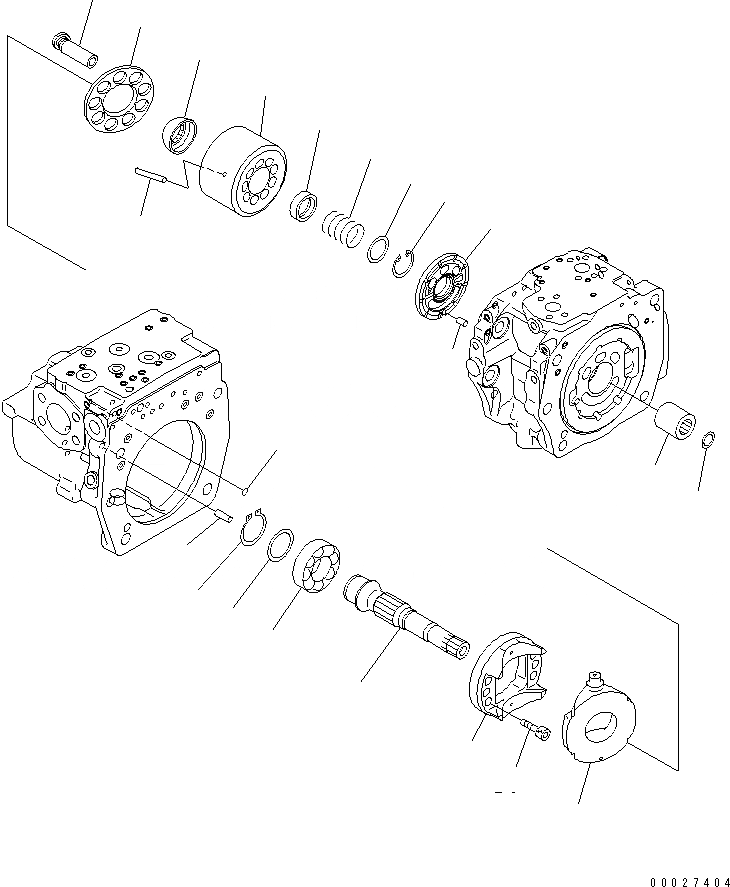 00027404