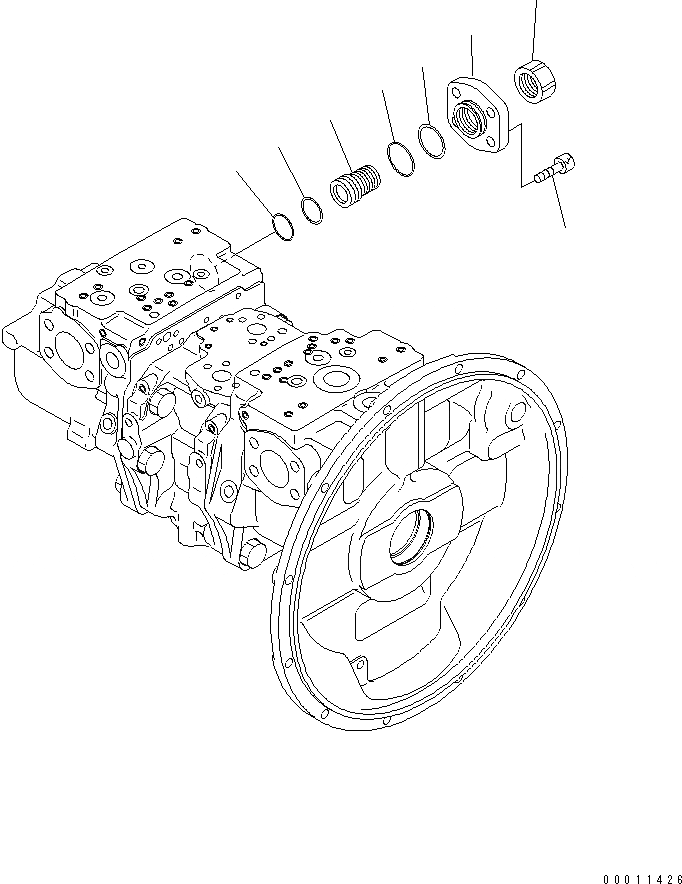 00011426